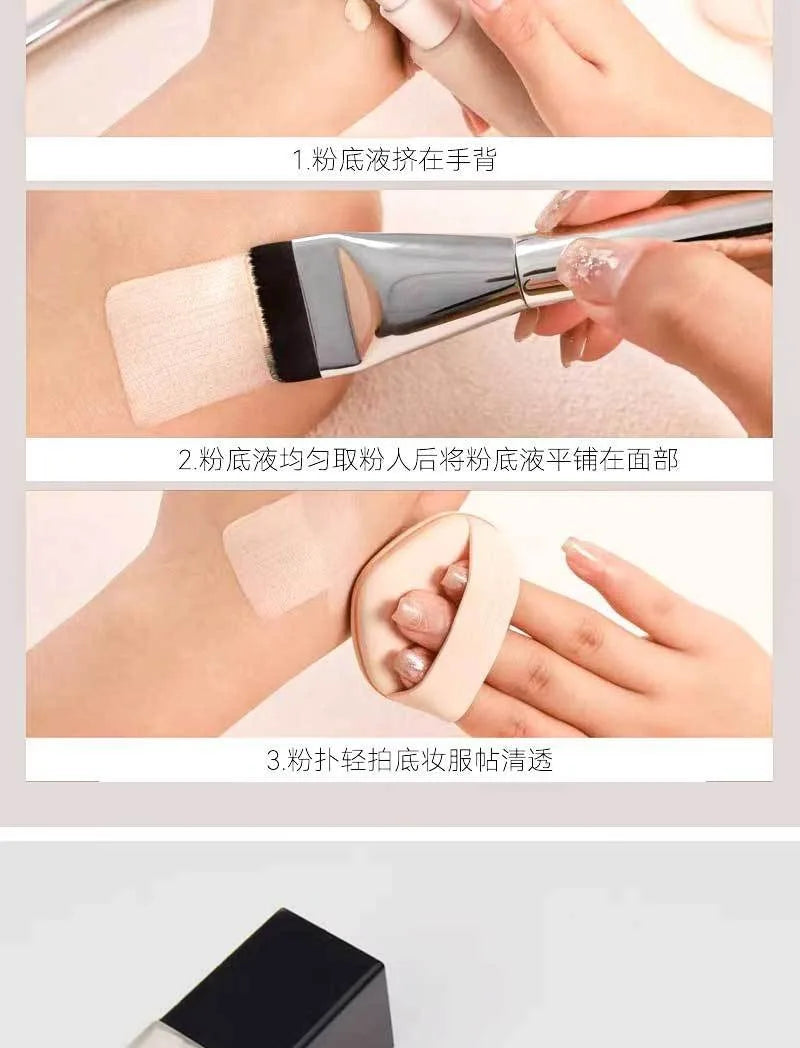 1.粉底液挤在手背

2.粉底液均匀取粉人后将粉底液平铺在面部

3.粉扑轻拍底妆服帖清透