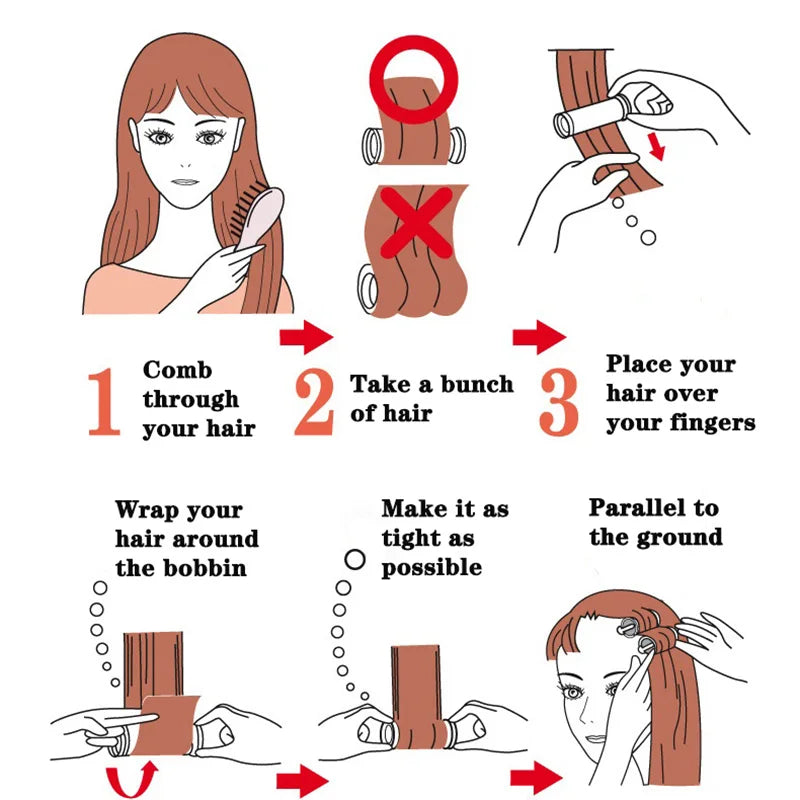 1 Comb through your hair

2 Take a bunch of hair

3 Place your hair over your fingers

Wrap your hair around the bobbin

Make it as tight as possible

Parallel to the ground