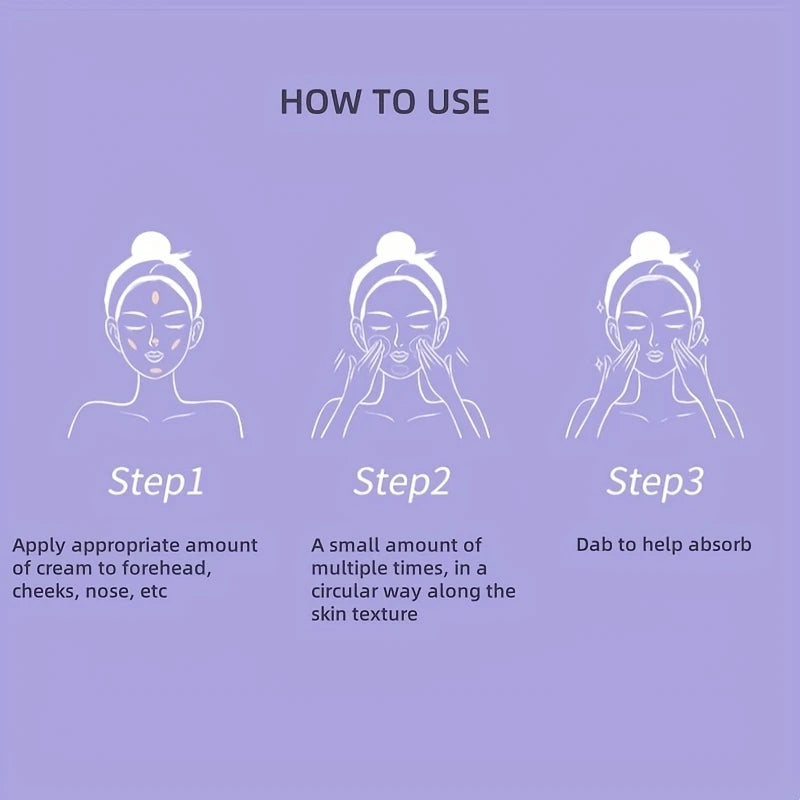 HOW TO USE

Step1

Apply appropriate amount of cream to forehead, cheeks, nose, etc

Step2

A small amount of multiple times, in a circular way along the skin texture

Step3

Dab to help absorb