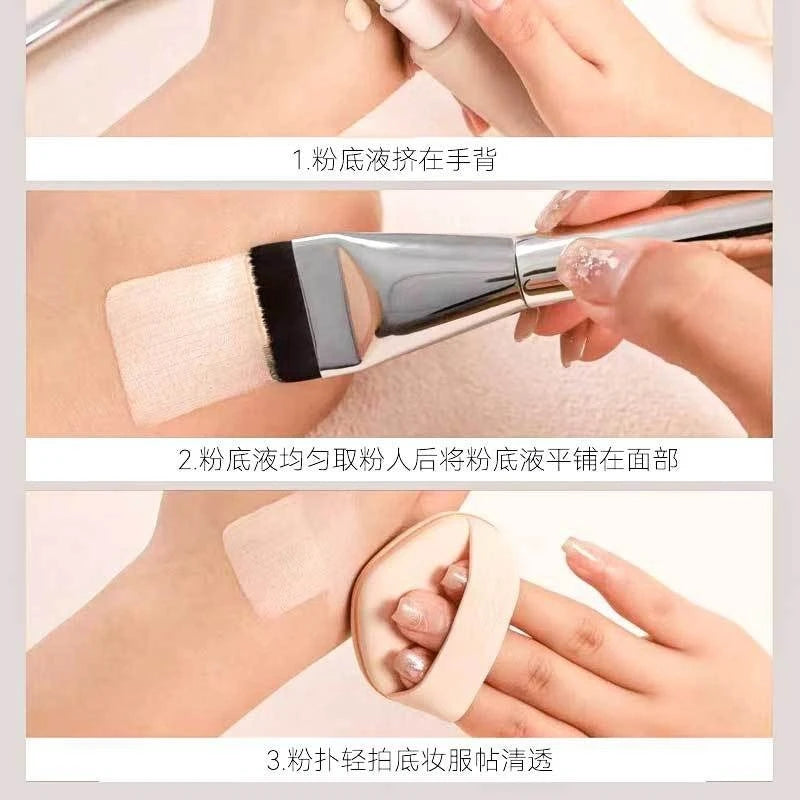 1.粉底液挤在手背

2.粉底液均匀取粉人后将粉底液平铺在面部

3.粉扑轻拍底妆服帖清透