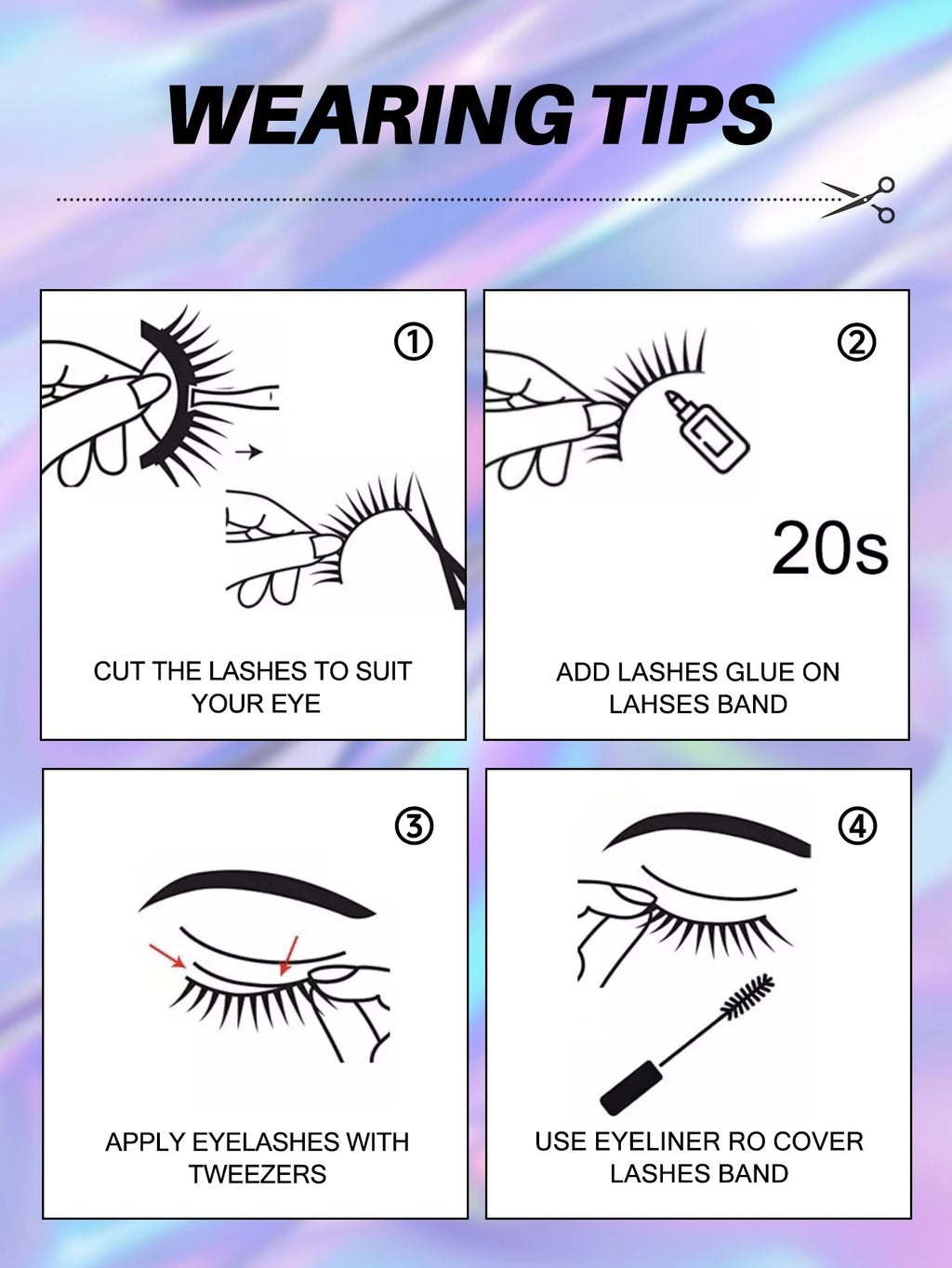 WEARING TIPS

①

CUT THE LASHES TO SUIT YOUR EYE

②

20s

ADD LASHES GLUE ON LAHSES BAND

③

APPLY EYELASHES WITH TWEEZERS

④

USE EYELINER RO COVER LASHES BAND