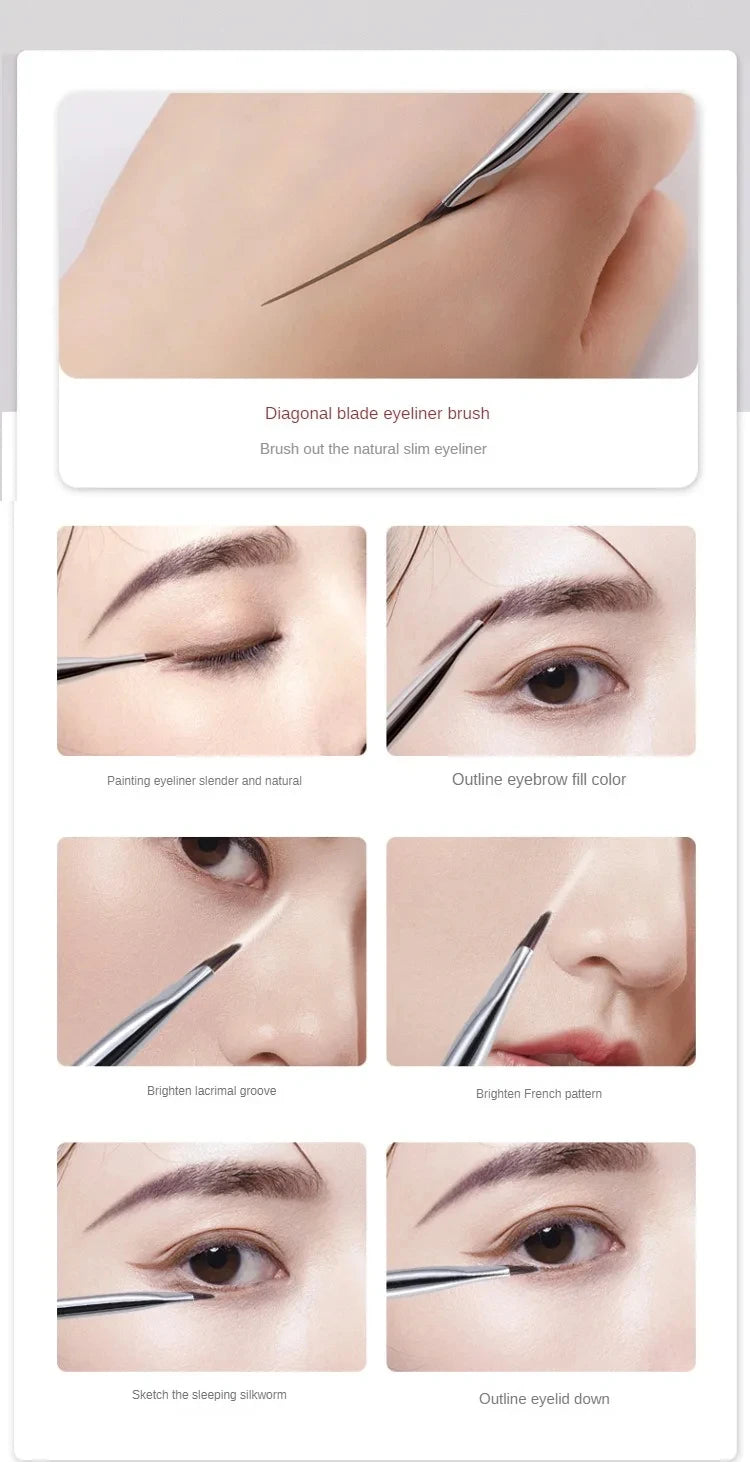 Diagonal blade eyeliner brush

Brush out the natural slim eyeliner

Painting eyeliner slender and natural

Outline eyebrow fill color

Brighten lacrimal groove

Brighten French pattern

Sketch the sleeping silkworm

Outline eyelid down