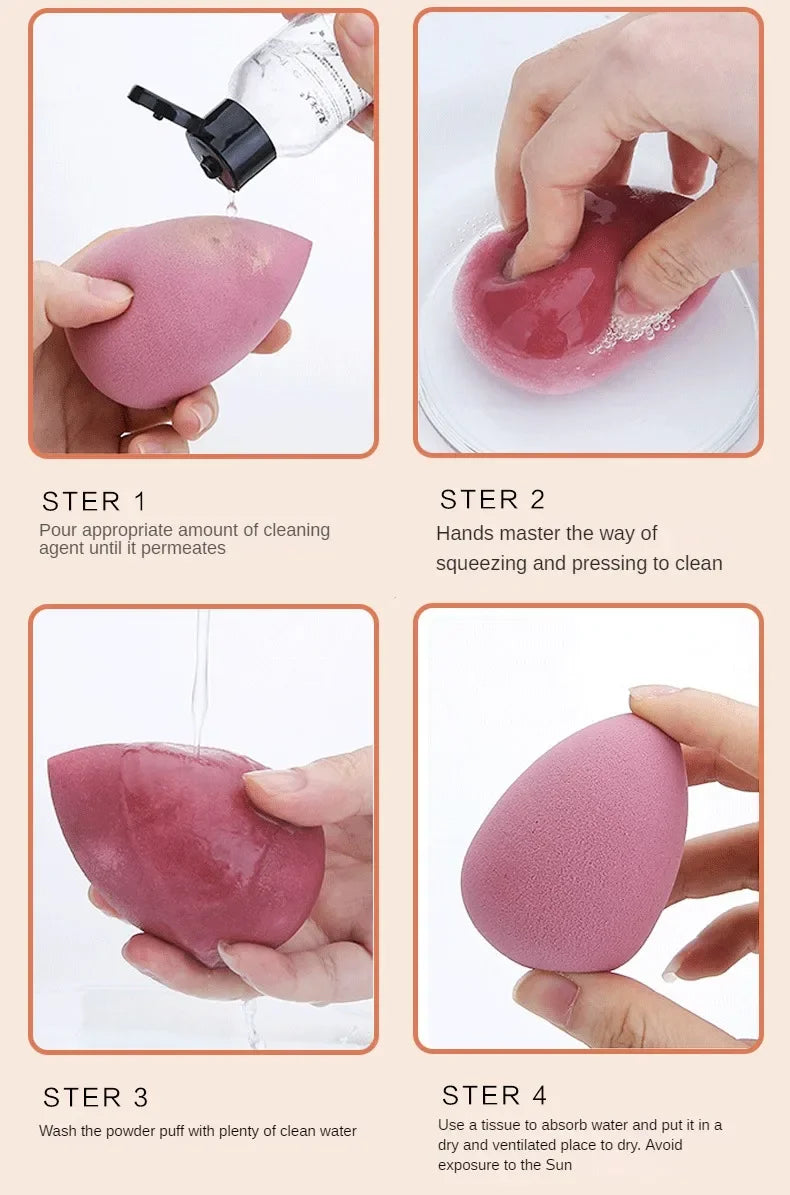 STER 1
Pour appropriate amount of cleaning agent until it permeates

STER 2
Hands master the way of squeezing and pressing to clean

STER 3
Wash the powder puff with plenty of clean water

STER 4
Use a tissue to absorb water and put it in a dry and ventilated place to dry. Avoid exposure to the Sun